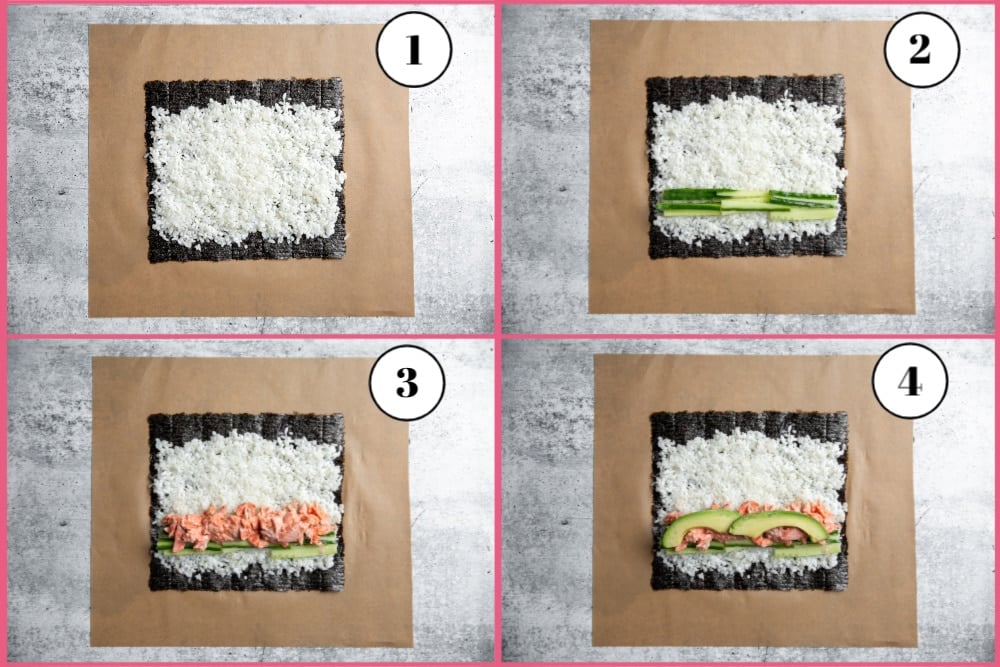 1

2

3

4