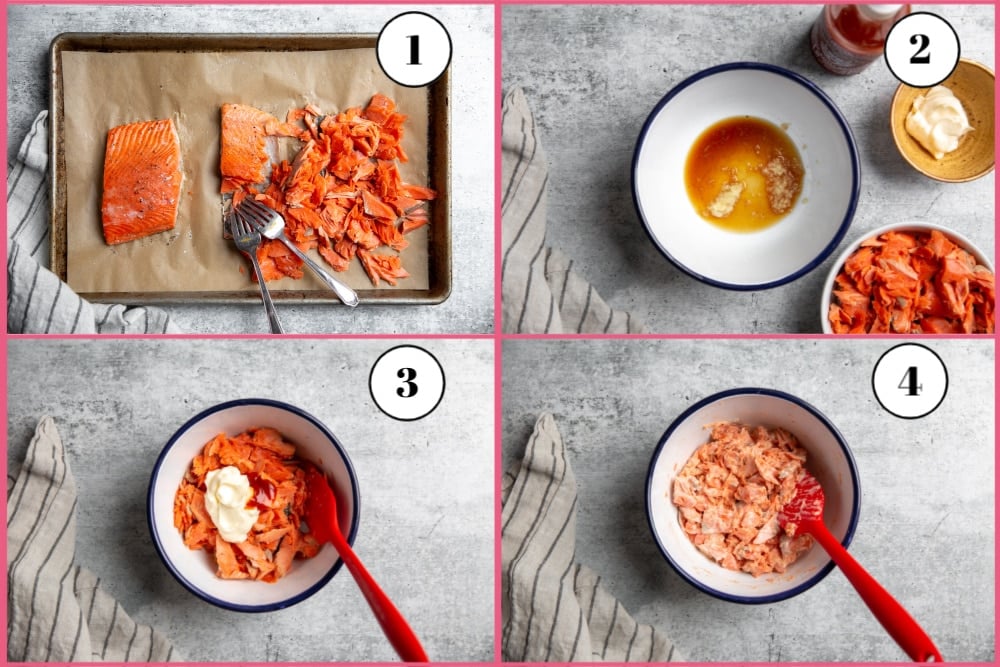 1

2

3

4